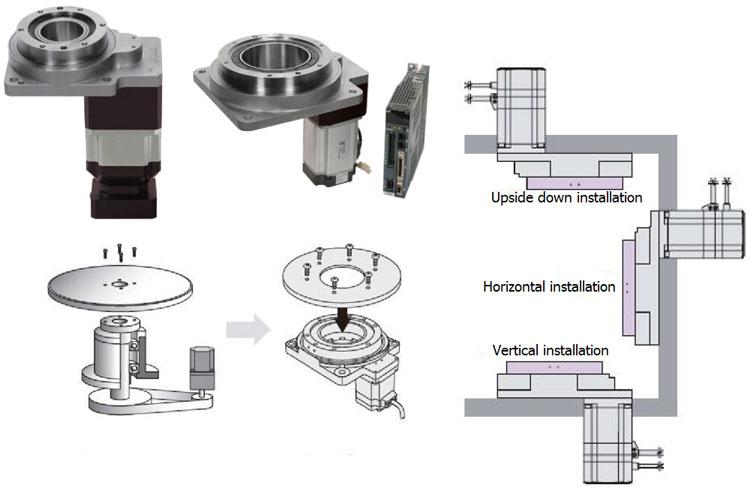 Upside down installation

Horizontal installation

Vertical installation